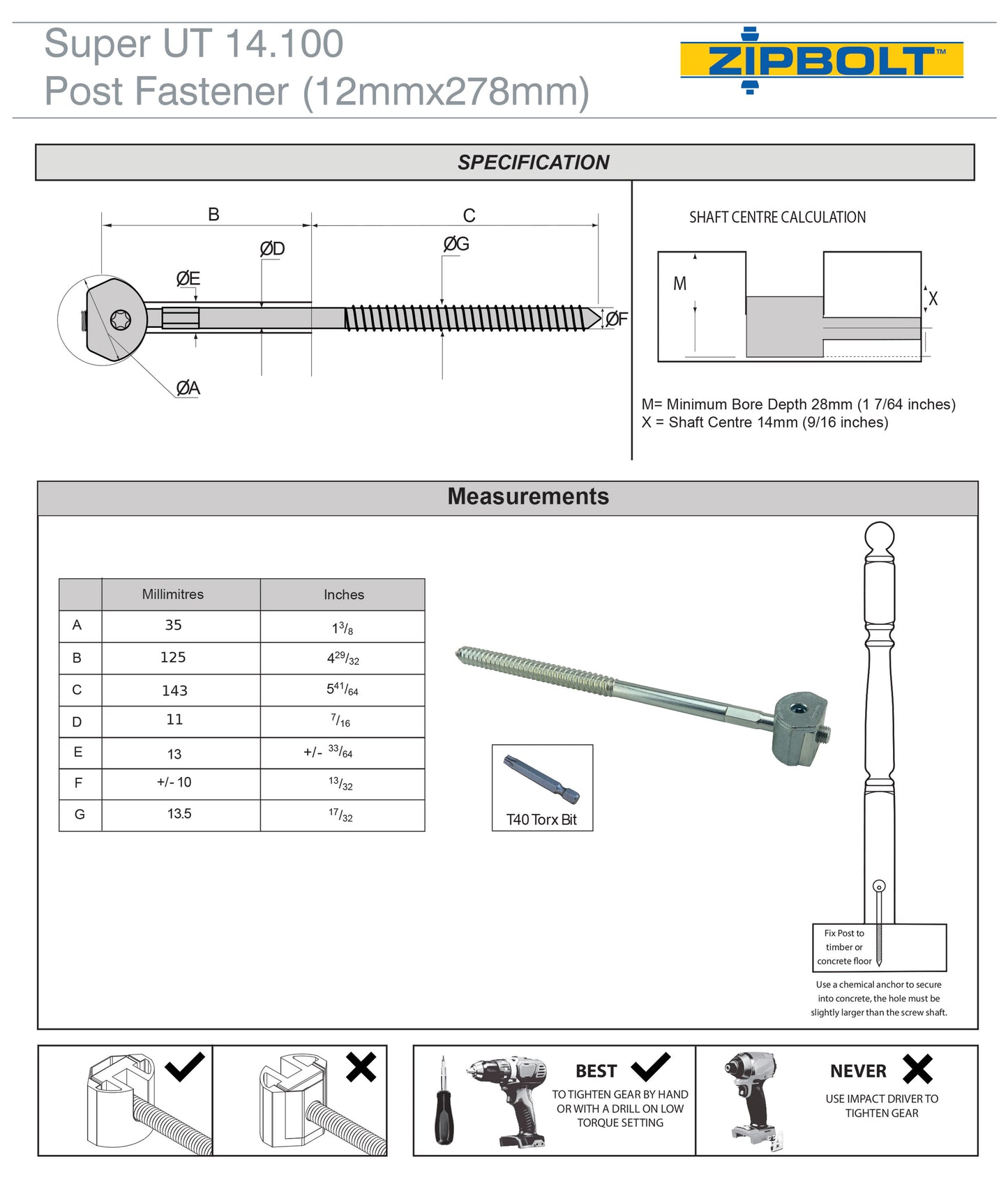 Super UT 14.100
Post Fastener (12mmx278mm)

ZIPBOLT™

SPECIFICATION

B
C
ØD
ØG
ØE
ØF
ØA

SHAFT CENTRE CALCULATION

M
X

M= Minimum Bore Depth 28mm (1 7/64 inches)
X = Shaft Centre 14mm (9/16 inches)

Measurements

| | Millimitres | Inches |
|---|---|---|
| A | 35 | $1^{3}/_{8}$ |
| B | 125 | $4^{29}/_{32}$ |
| C | 143 | $5^{41}/_{64}$ |
| D | 11 | $^{7}/_{16}$ |
| E | 13 | +/- $^{33}/_{64}$ |
| F | +/- 10 | $^{13}/_{32}$ |
| G | 13.5 | $^{17}/_{32}$ |

T40 Torx Bit

Fix Post to timber or concrete floor

Use a chemical anchor to secure into concrete, the hole must be slightly larger than the screw shaft.

BEST
TO TIGHTEN GEAR BY HAND OR WITH A DRILL ON LOW TORQUE SETTING

NEVER
USE IMPACT DRIVER TO TIGHTEN GEAR